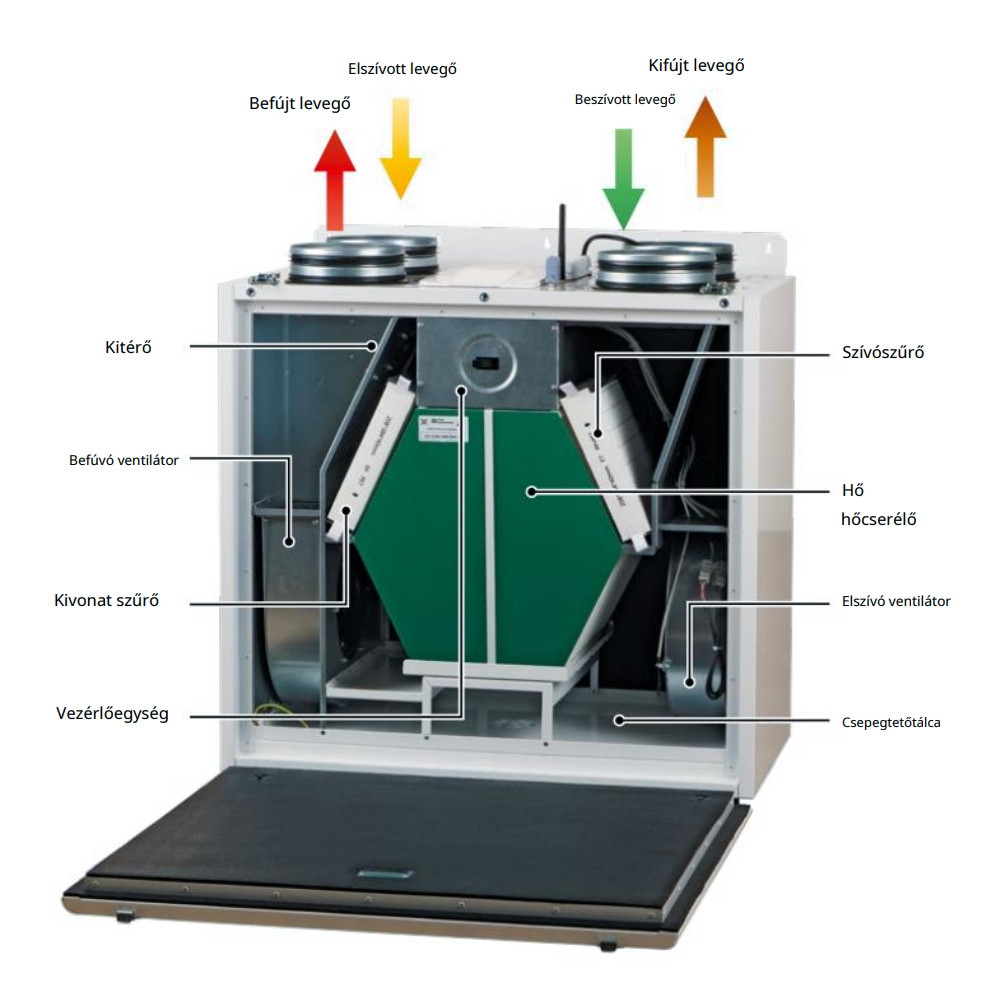 Elszívott levegő

Kifújt levegő

Befújt levegő

Beszívott levegő

Kitérő

Szívószűrő

Befúvó ventilátor

Hő hőcserélő

Kivonat szűrő

Elszívó ventilátor

Vezérlőegység

Csepegtetőtálca