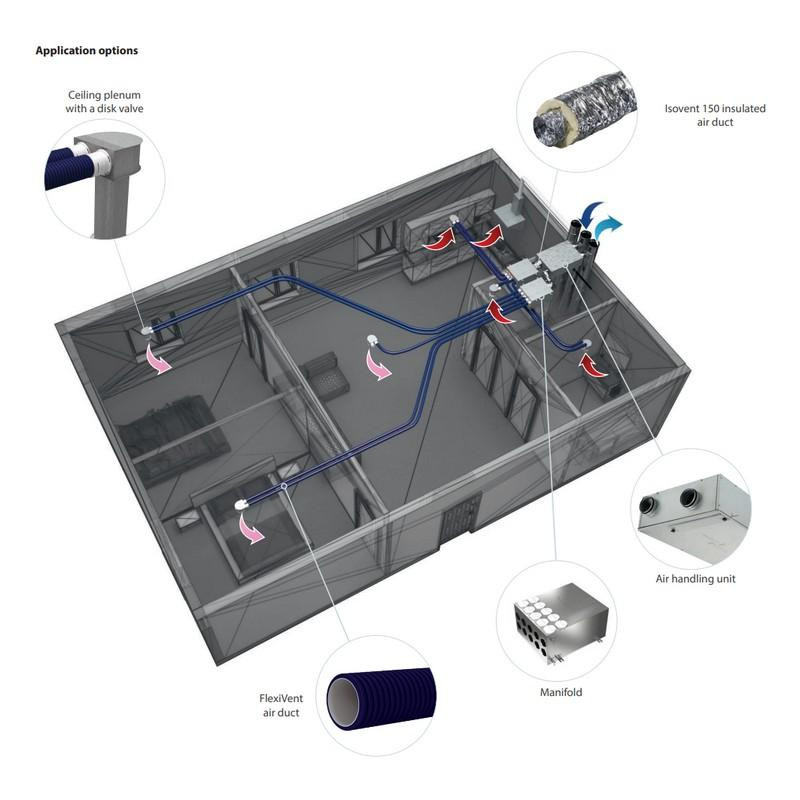 Application options

Ceiling plenum with a disk valve

Isovent 150 insulated air duct

Air handling unit

Manifold

FlexiVent air duct