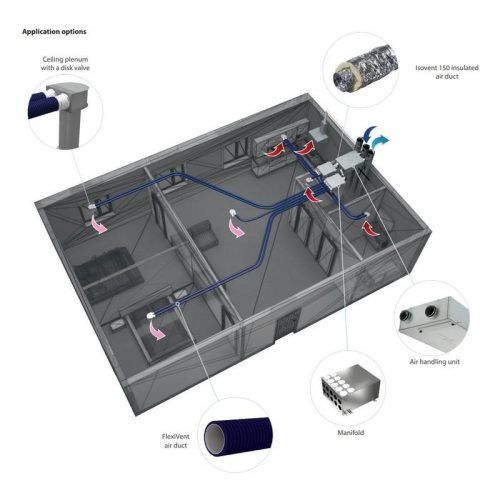 Application options

Ceiling plenum with a disk valve

Isovent 150 insulated air duct

Air handling unit

Manifold

FlexiVent air duct