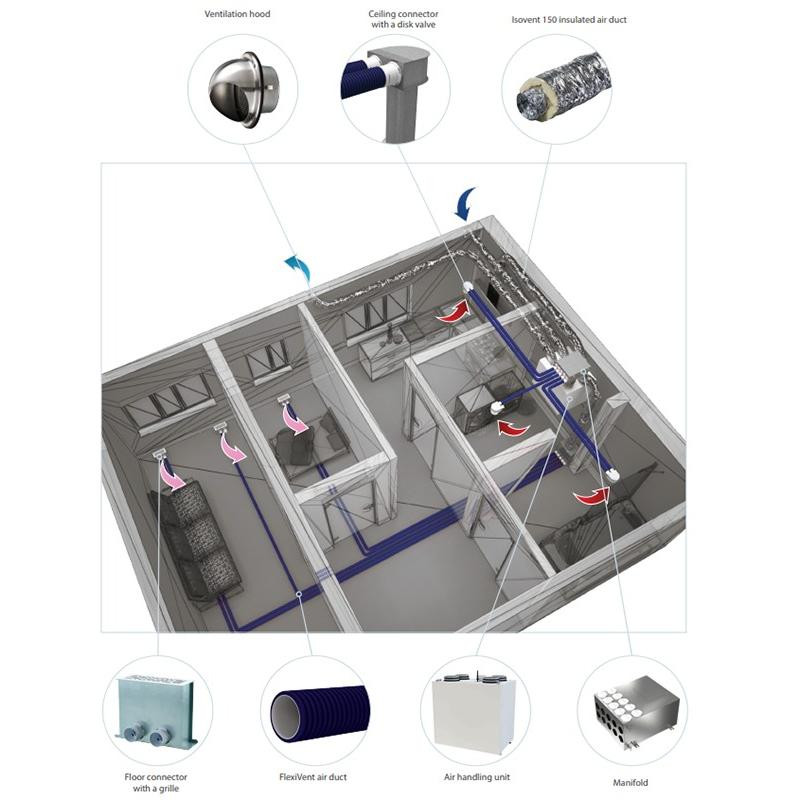 Ventilation hood

Ceiling connector with a disk valve

Isovent 150 insulated air duct

Floor connector with a grille

FlexiVent air duct

Air handling unit

Manifold