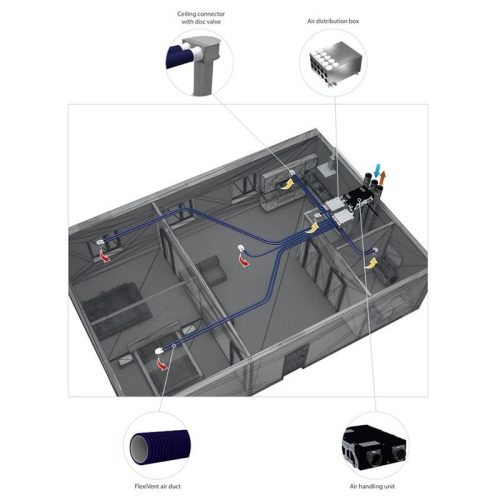 Ceiling connector with disc valve

Air distribution box

FlexiVent air duct

Air handling unit