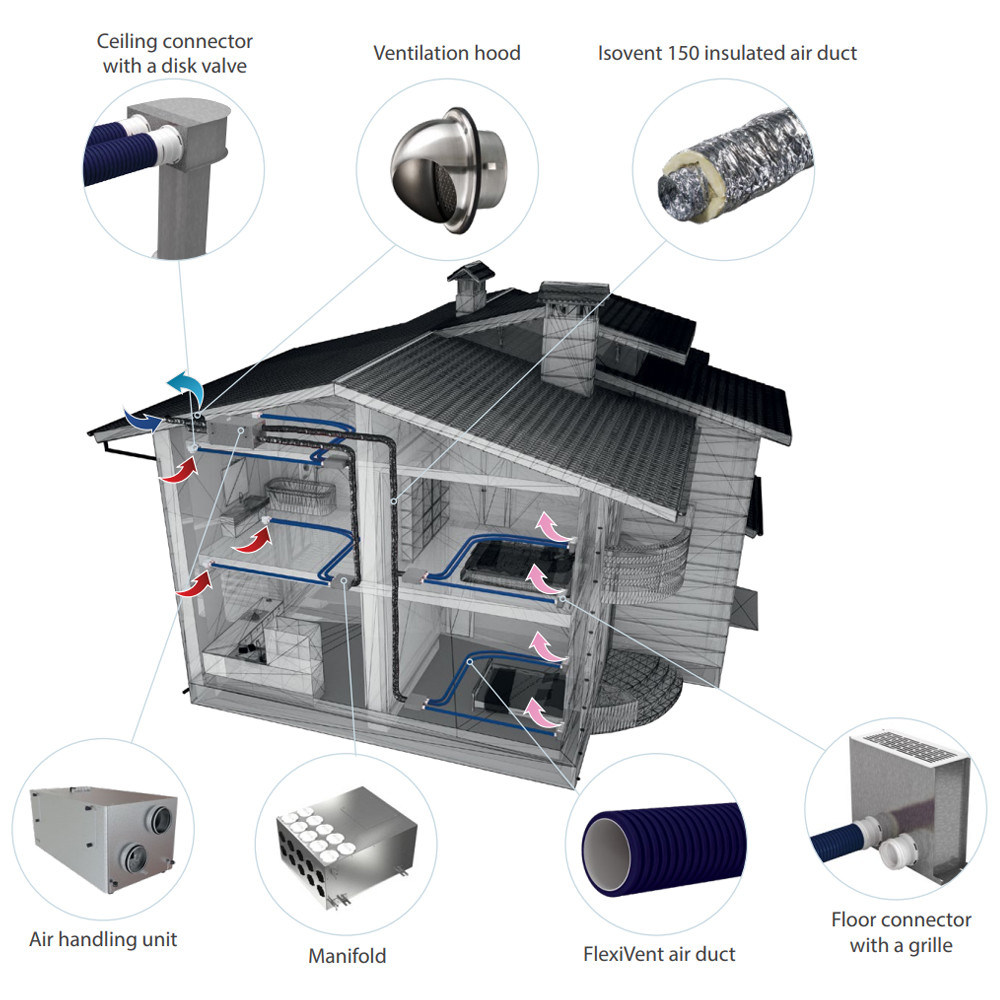 Ceiling connector with a disk valve

Ventilation hood

Isovent 150 insulated air duct

Air handling unit

Manifold

FlexiVent air duct

Floor connector with a grille